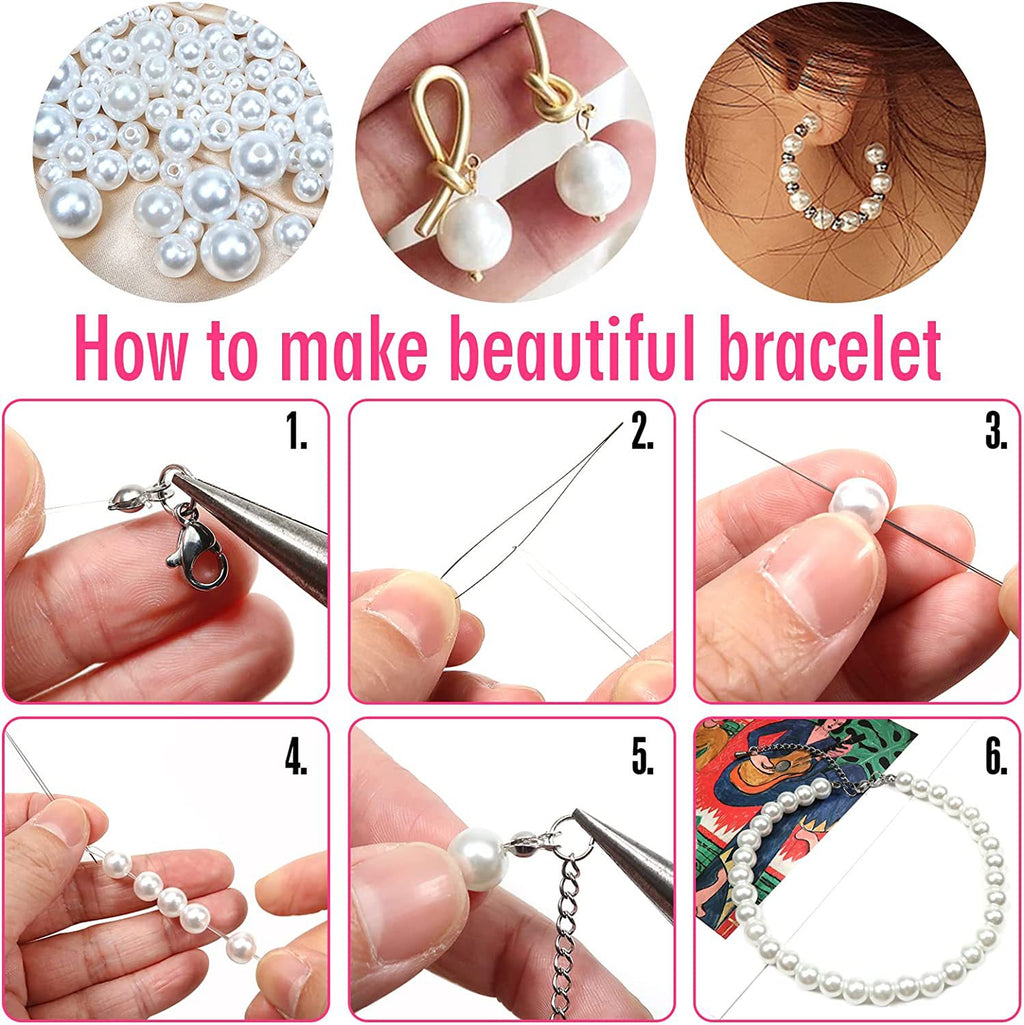 How to make beautiful bracelet

1.

2.

3.

4.

5.

6.