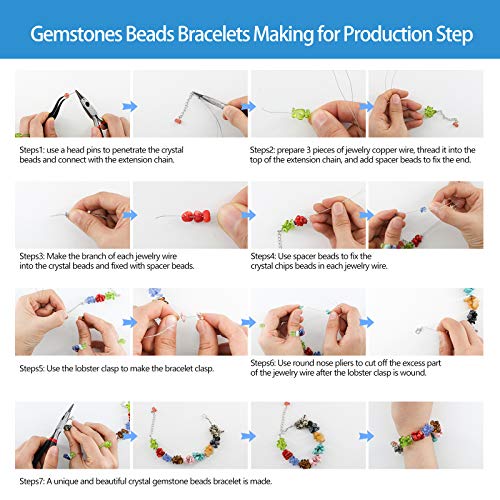 Gemstones Beads Bracelets Making for Production Step

Steps1: use a head pins to penetrate the crystal beads and connect with the extension chain.

Steps2: prepare 3 pieces of jewelry copper wire, thread it into the top of the extension chain, and add spacer beads to fix the end.

Steps3: Make the branch of each jewelry wire into the crystal beads and fixed with spacer beads.

Steps4: Use spacer beads to fix the crystal chips beads in each jewelry wire.

Steps5: Use the lobster clasp to make the bracelet clasp.

Steps6: Use round nose pliers to cut off the excess part of the jewelry wire after the lobster clasp is wound.

Steps7: A unique and beautiful crystal gemstone beads bracelet is made.