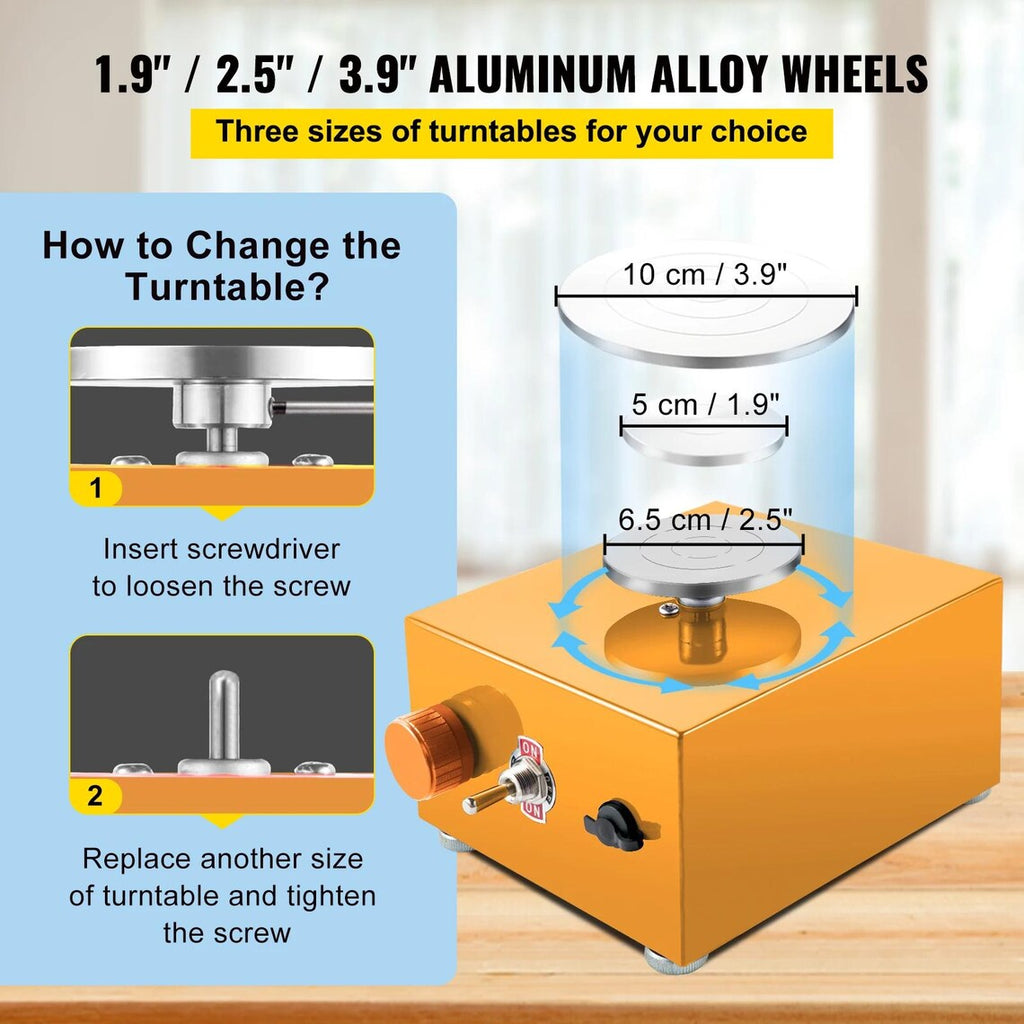 1.9" / 2.5" / 3.9" ALUMINUM ALLOY WHEELS

Three sizes of turntables for your choice

How to Change the Turntable?

1

Insert screwdriver to loosen the screw

2

Replace another size of turntable and tighten the screw

10 cm / 3.9"

5 cm / 1.9"

6.5 cm / 2.5"

ON

ON