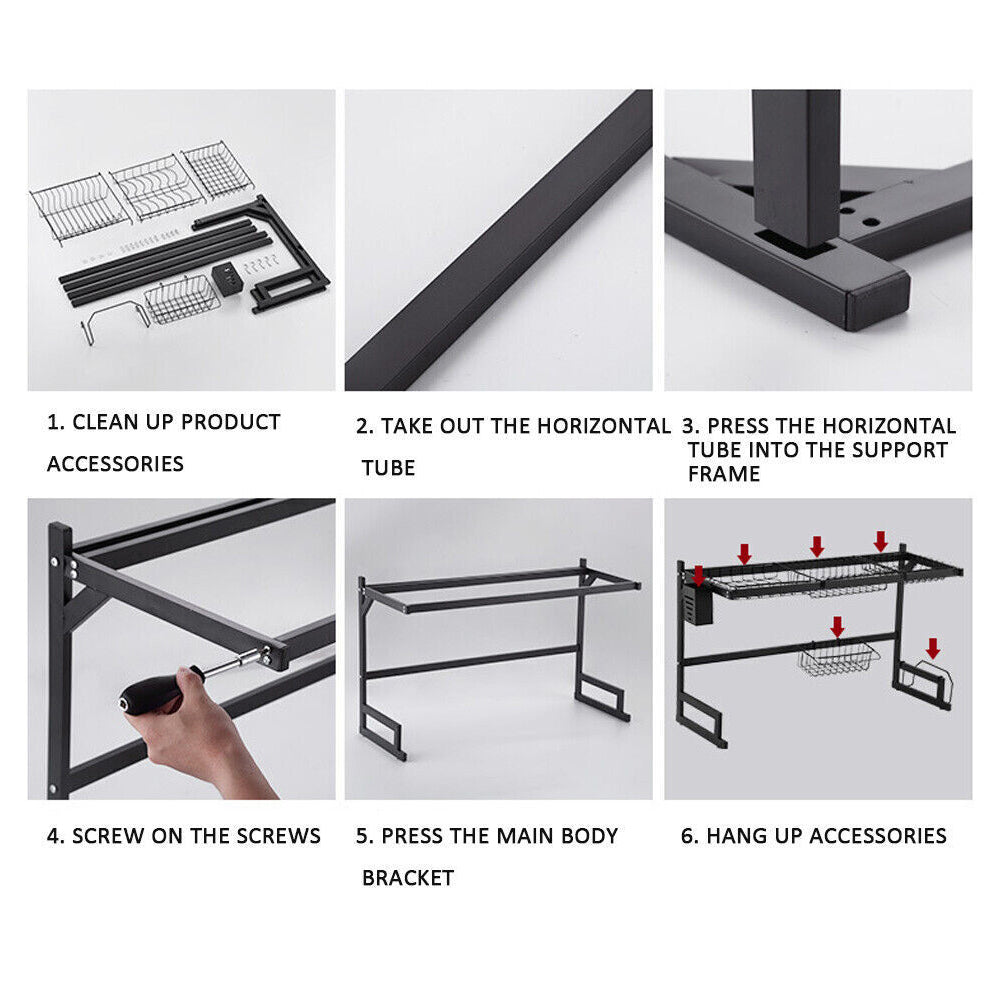 1. CLEAN UP PRODUCT ACCESSORIES

2. TAKE OUT THE HORIZONTAL TUBE

3. PRESS THE HORIZONTAL TUBE INTO THE SUPPORT FRAME

4. SCREW ON THE SCREWS

5. PRESS THE MAIN BODY BRACKET

6. HANG UP ACCESSORIES