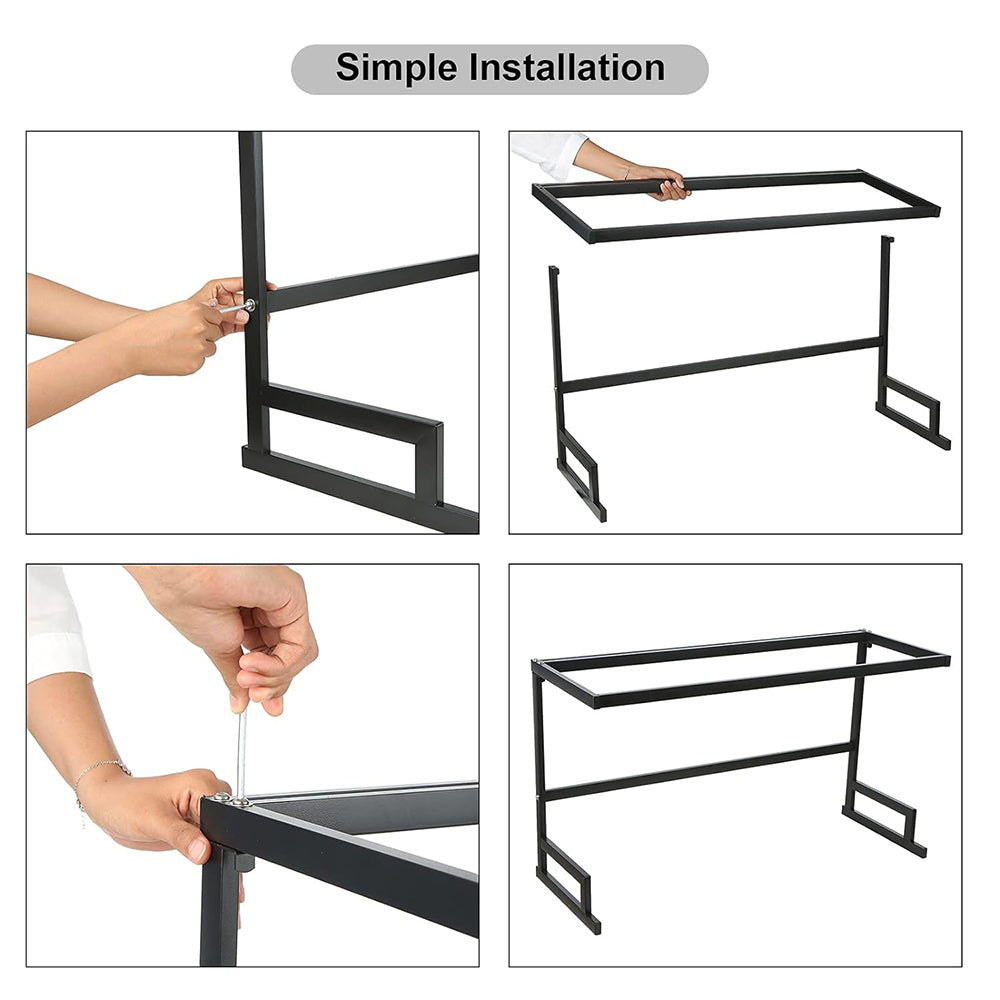 Simple Installation